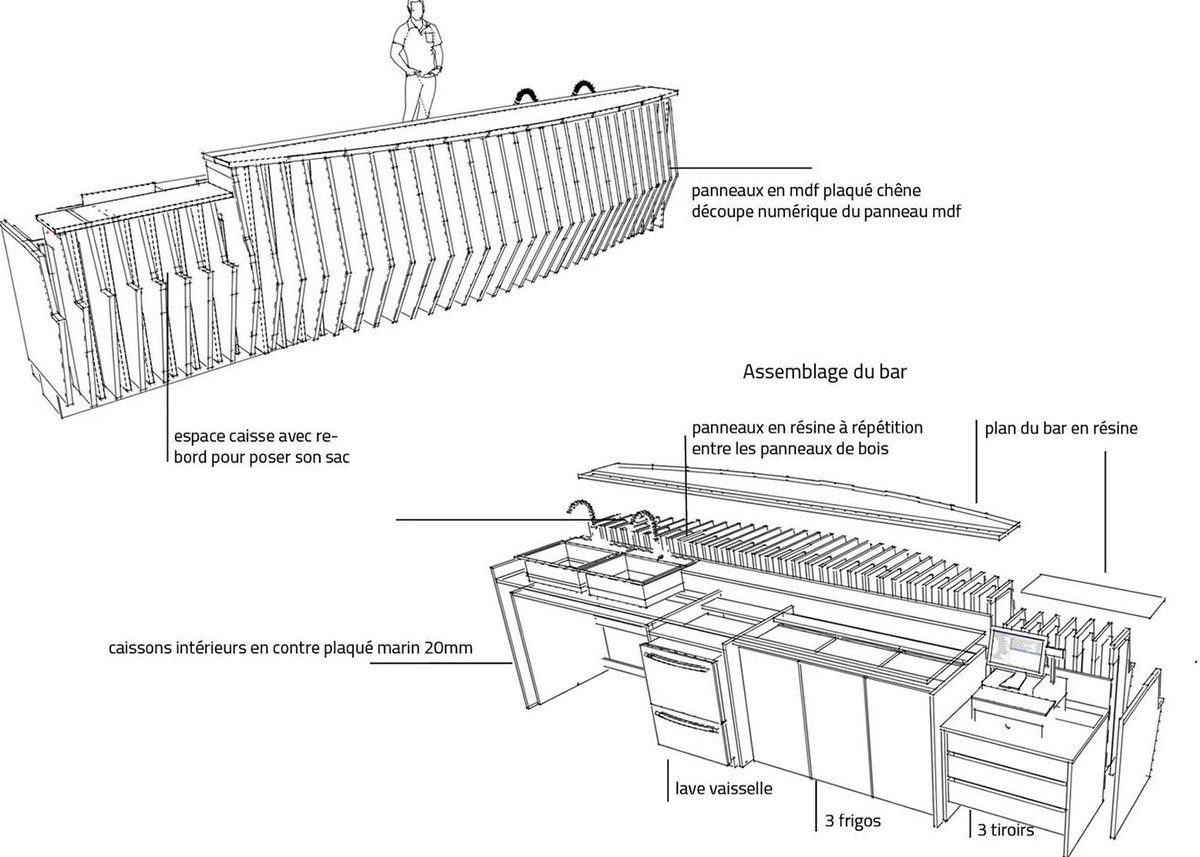 panneaux en mdf plaqué chêne
découpe numérique du panneau mdf

espace caisse avec rebord pour poser son sac

Assemblage du bar

panneaux en résine à répétition entre les panneaux de bois

plan du bar en résine

caissons intérieurs en contre plaqué marin 20mm

lave vaisselle

3 frigos

3 tiroirs